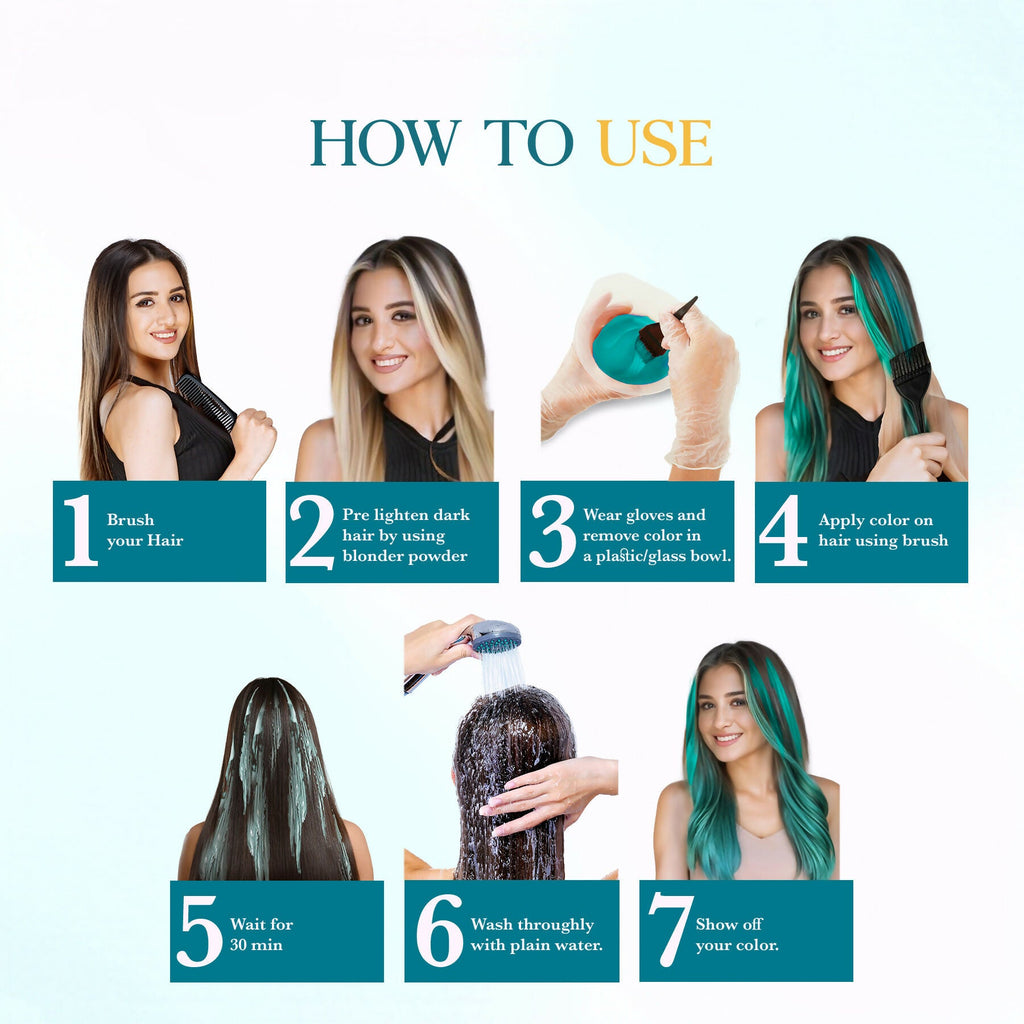 HOW TO USE

1 Brush your Hair

2 Pre lighten dark hair by using blonder powder

3 Wear gloves and remove color in a plastic/glass bowl.

4 Apply color on hair using brush

5 Wait for 30 min

6 Wash throughly with plain water.

7 Show off your color.