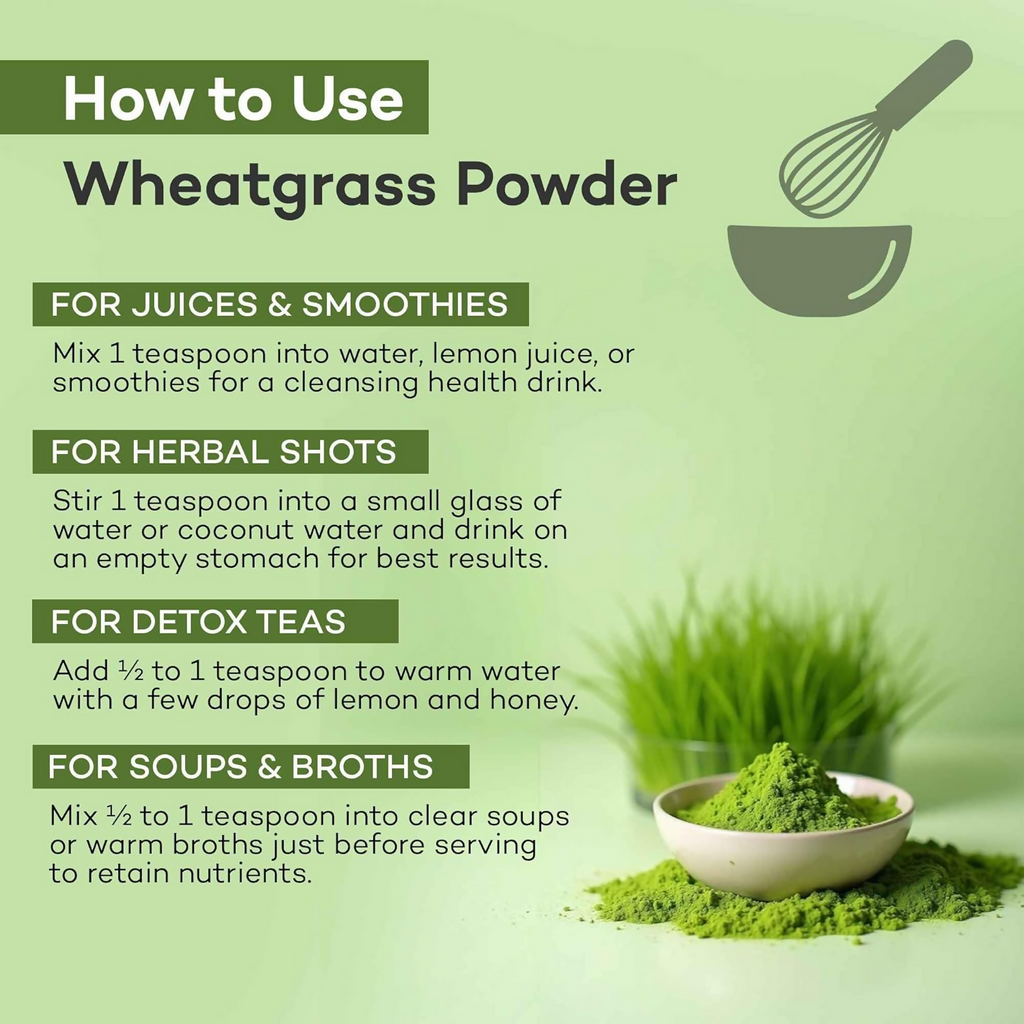 How to Use
Wheatgrass Powder

FOR JUICES & SMOOTHIES

Mix 1 teaspoon into water, lemon juice, or smoothies for a cleansing health drink.

FOR HERBAL SHOTS

Stir 1 teaspoon into a small glass of water or coconut water and drink on an empty stomach for best results.

FOR DETOX TEAS

Add ½ to 1 teaspoon to warm water with a few drops of lemon and honey.

FOR SOUPS & BROTHS

Mix ½ to 1 teaspoon into clear soups or warm broths just before serving to retain nutrients.