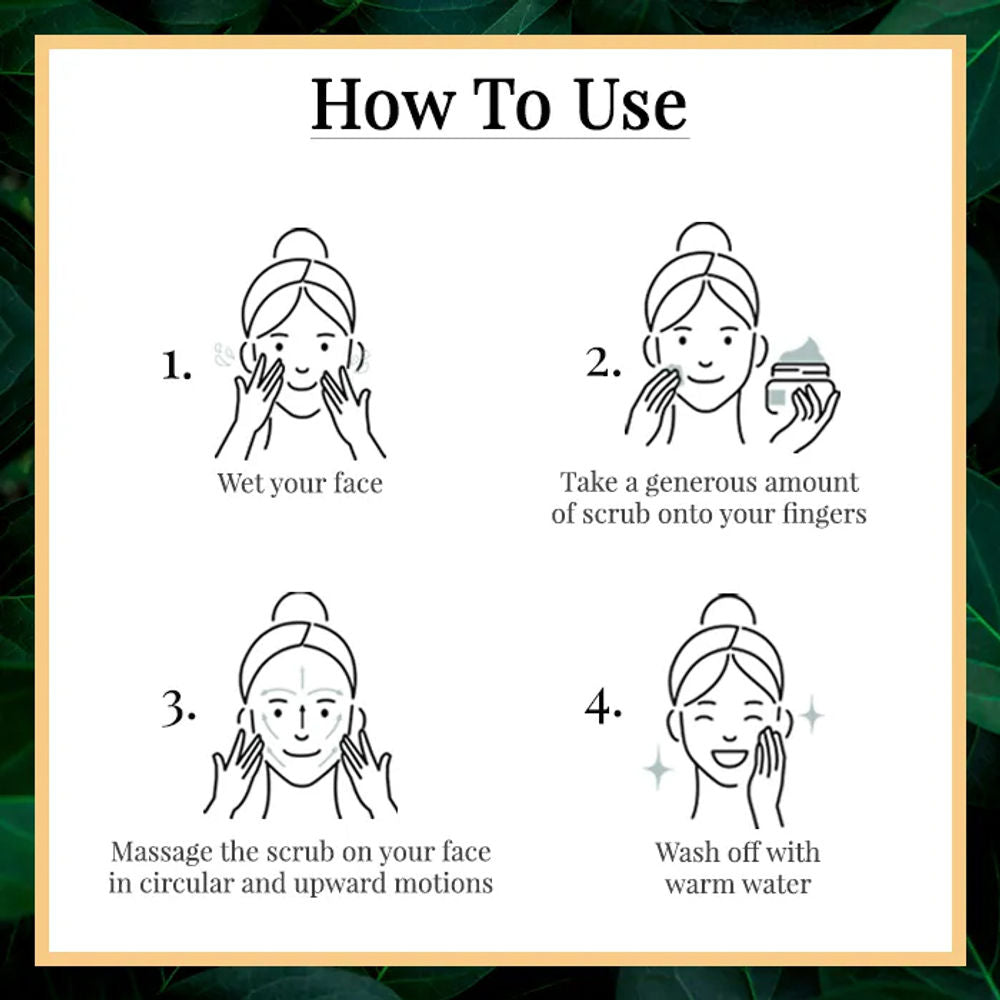 How To Use

1.
Wet your face

2.
Take a generous amount of scrub onto your fingers

3.
Massage the scrub on your face in circular and upward motions

4.
Wash off with warm water