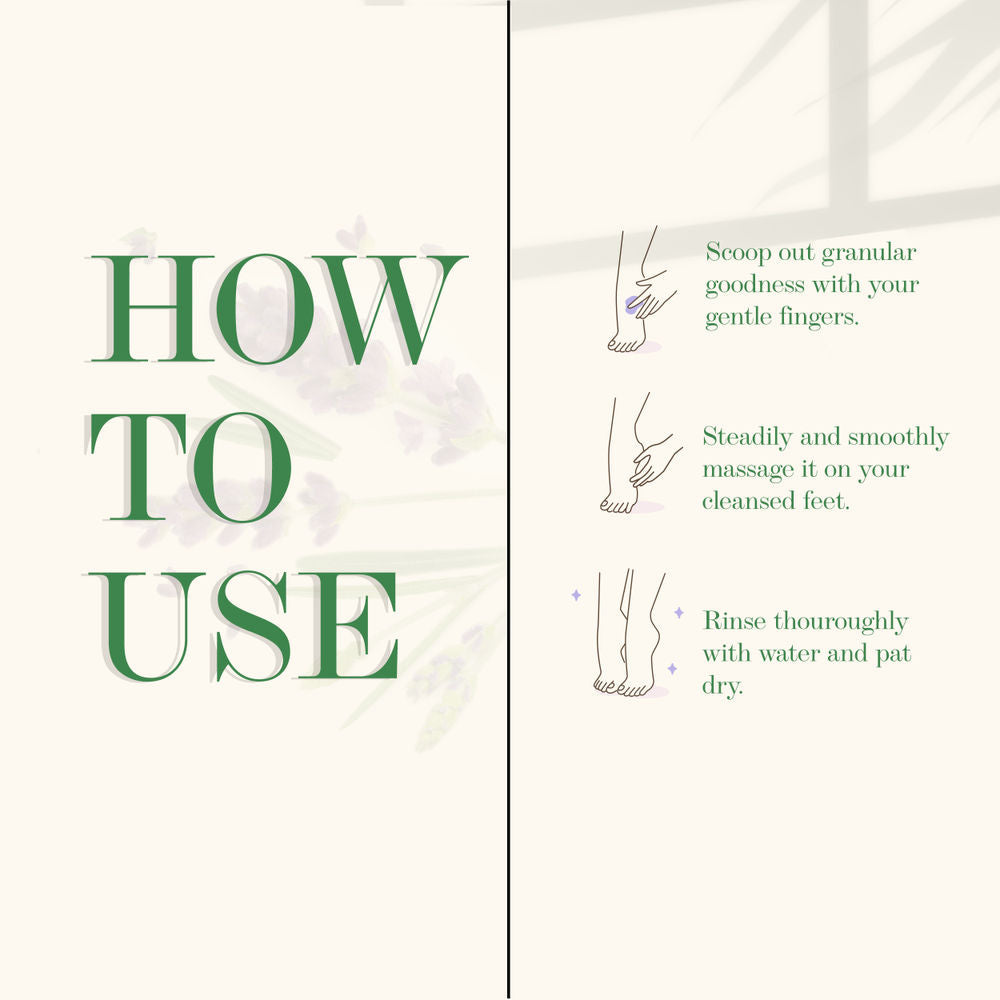 HOW TO USE

Scoop out granular goodness with your gentle fingers.

Steadily and smoothly massage it on your cleansed feet.

Rinse thouroughly with water and pat dry.