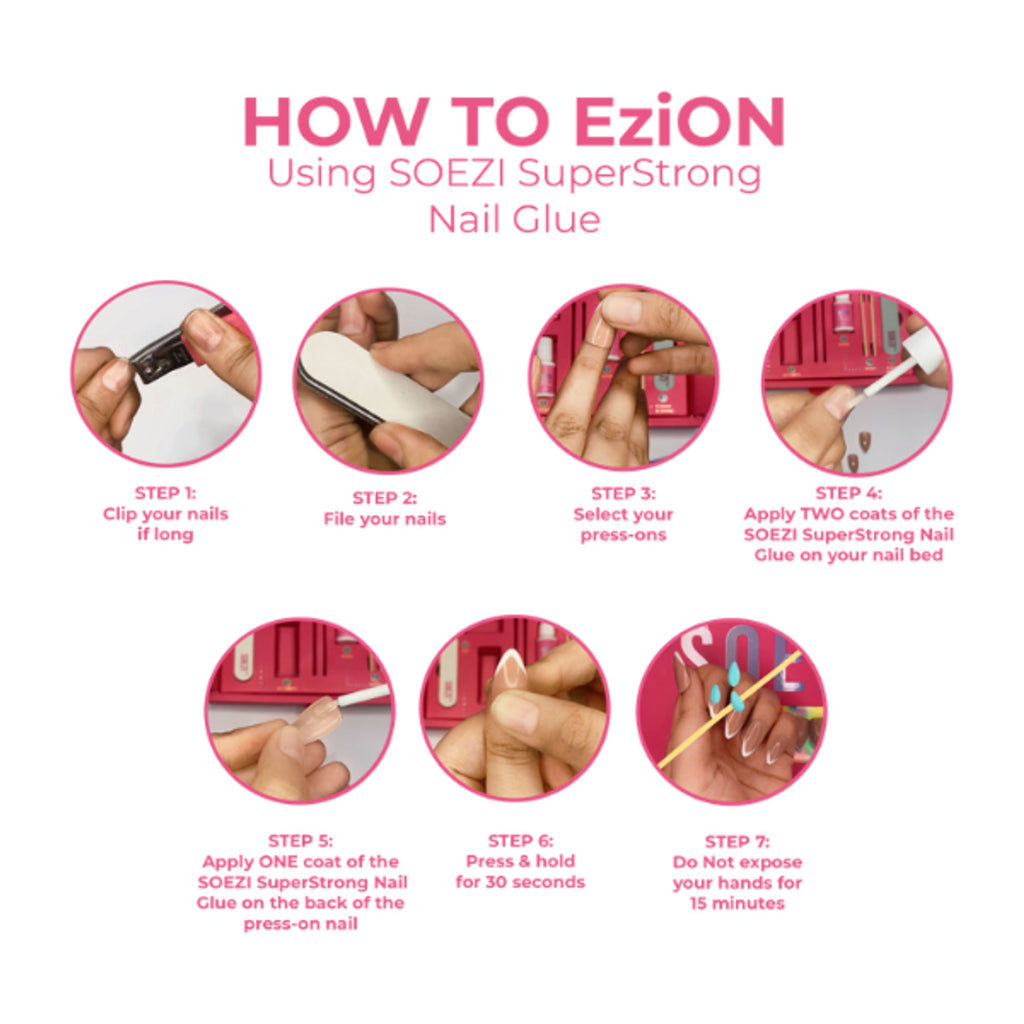 HOW TO EziON
Using SOEZI SuperStrong Nail Glue

STEP 1:
Clip your nails if long

STEP 2:
File your nails

STEP 3:
Select your press-ons

STEP 4:
Apply TWO coats of the SOEZI SuperStrong Nail Glue on your nail bed

STEP 5:
Apply ONE coat of the SOEZI SuperStrong Nail Glue on the back of the press-on nail

STEP 6:
Press & hold for 30 seconds

STEP 7:
Do Not expose your hands for 15 minutes