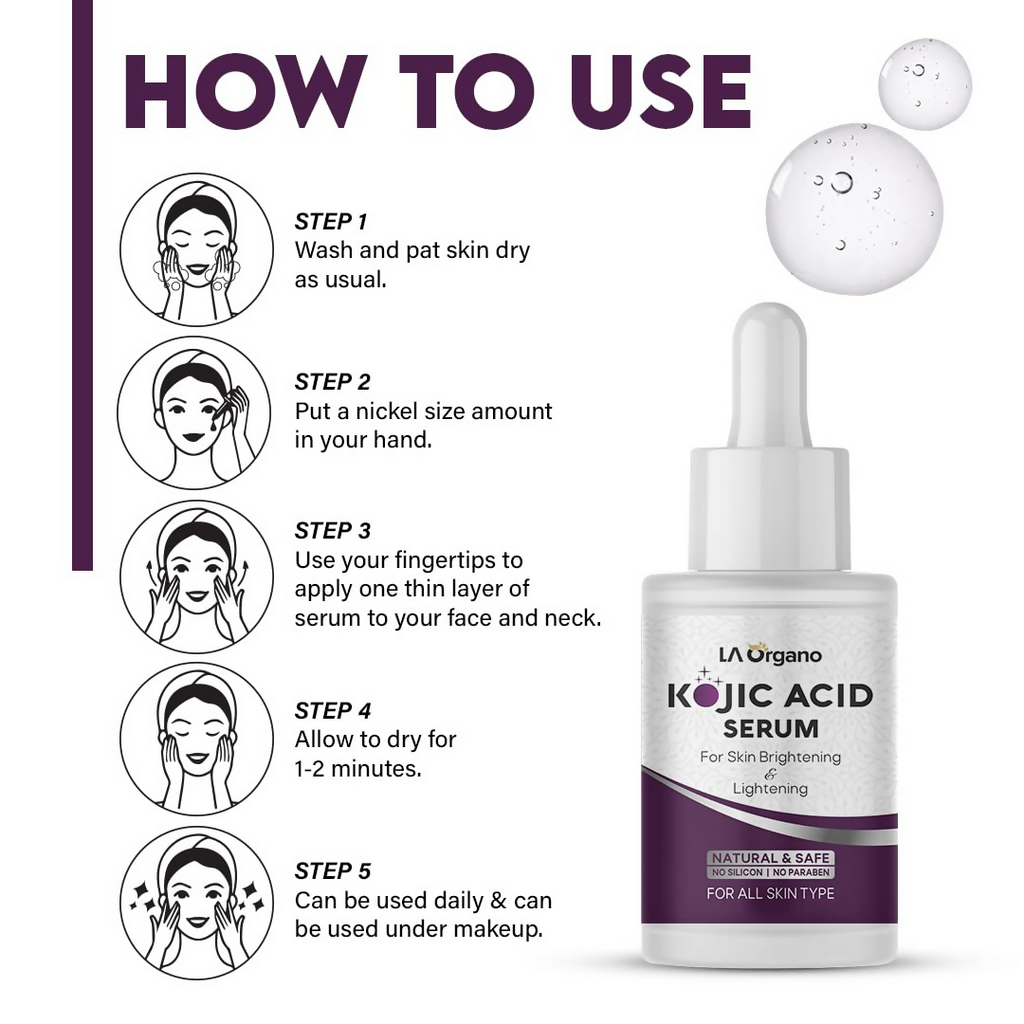 HOW TO USE

STEP 1
Wash and pat skin dry as usual.

STEP 2
Put a nickel size amount in your hand.

STEP 3
Use your fingertips to apply one thin layer of serum to your face and neck.

STEP 4
Allow to dry for 1-2 minutes.

STEP 5
Can be used daily & can be used under makeup.

LA Organo
KOJIC ACID
SERUM
For Skin Brightening & Lightening
NATURAL & SAFE
NO SILICON | NO PARABEN
FOR ALL SKIN TYPE