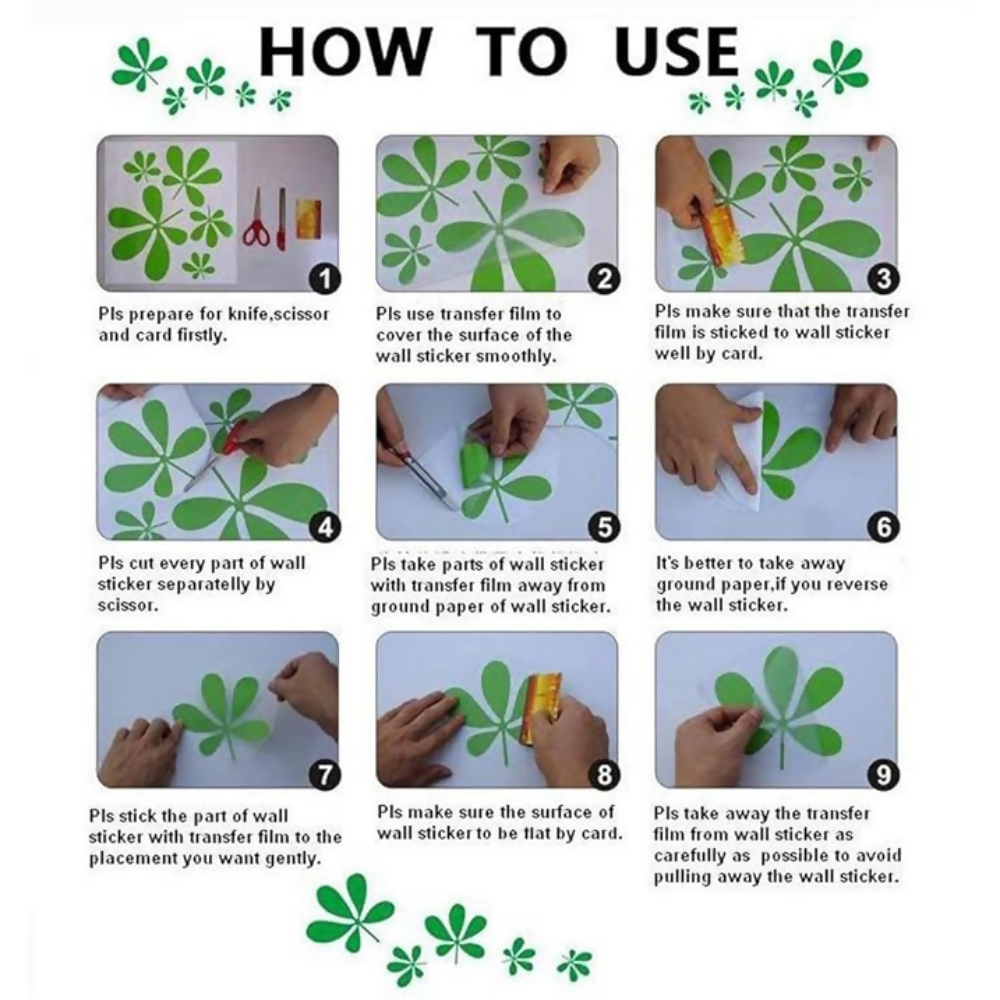 HOW TO USE

1
Pls prepare for knife,scissor and card firstly.

2
Pls use transfer film to cover the surface of the wall sticker smoothly.

3
Pls make sure that the transfer film is sticked to wall sticker well by card.

4
Pls cut every part of wall sticker separatelly by scissor.

5
Pls take parts of wall sticker with transfer film away from ground paper of wall sticker.

6
It's better to take away ground paper,if you reverse the wall sticker.

7
Pls stick the part of wall sticker with transfer film to the placement you want gently.

8
Pls make sure the surface of wall sticker to be flat by card.

9
Pls take away the transfer film from wall sticker as carefully as possible to avoid pulling away the wall sticker.