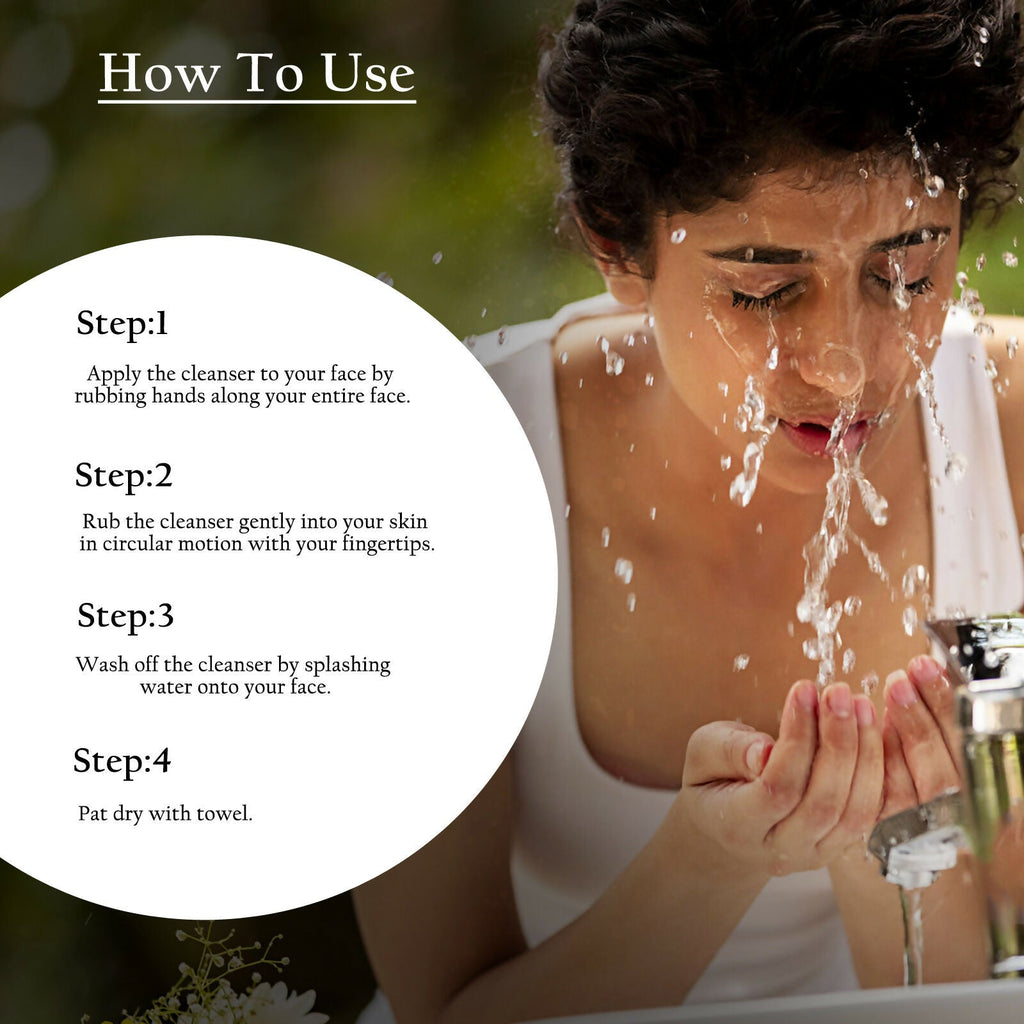 How To Use

Step:1

Apply the cleanser to your face by rubbing hands along your entire face.

Step:2

Rub the cleanser gently into your skin in circular motion with your fingertips.

Step:3

Wash off the cleanser by splashing water onto your face.

Step:4

Pat dry with towel.