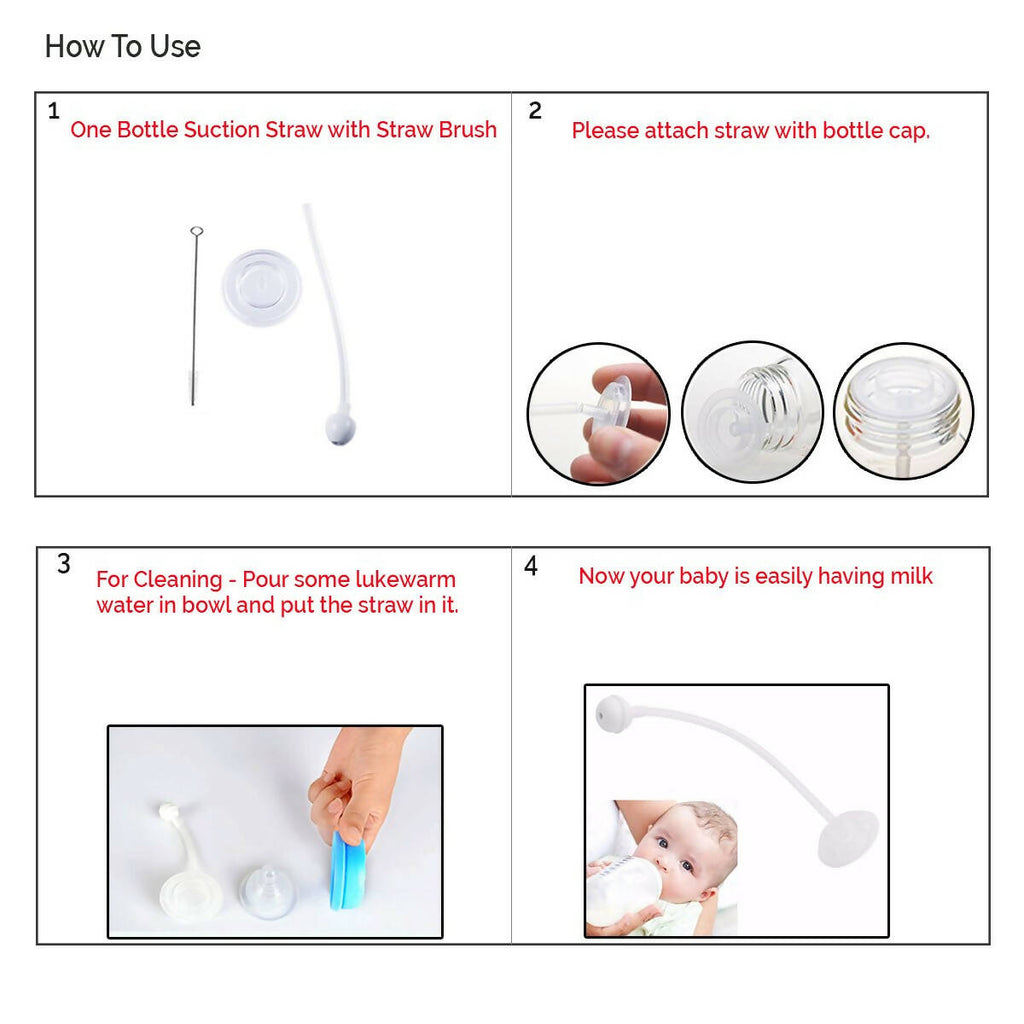 How To Use

1 One Bottle Suction Straw with Straw Brush

2 Please attach straw with bottle cap.

3 For Cleaning - Pour some lukewarm water in bowl and put the straw in it.

4 Now your baby is easily having milk