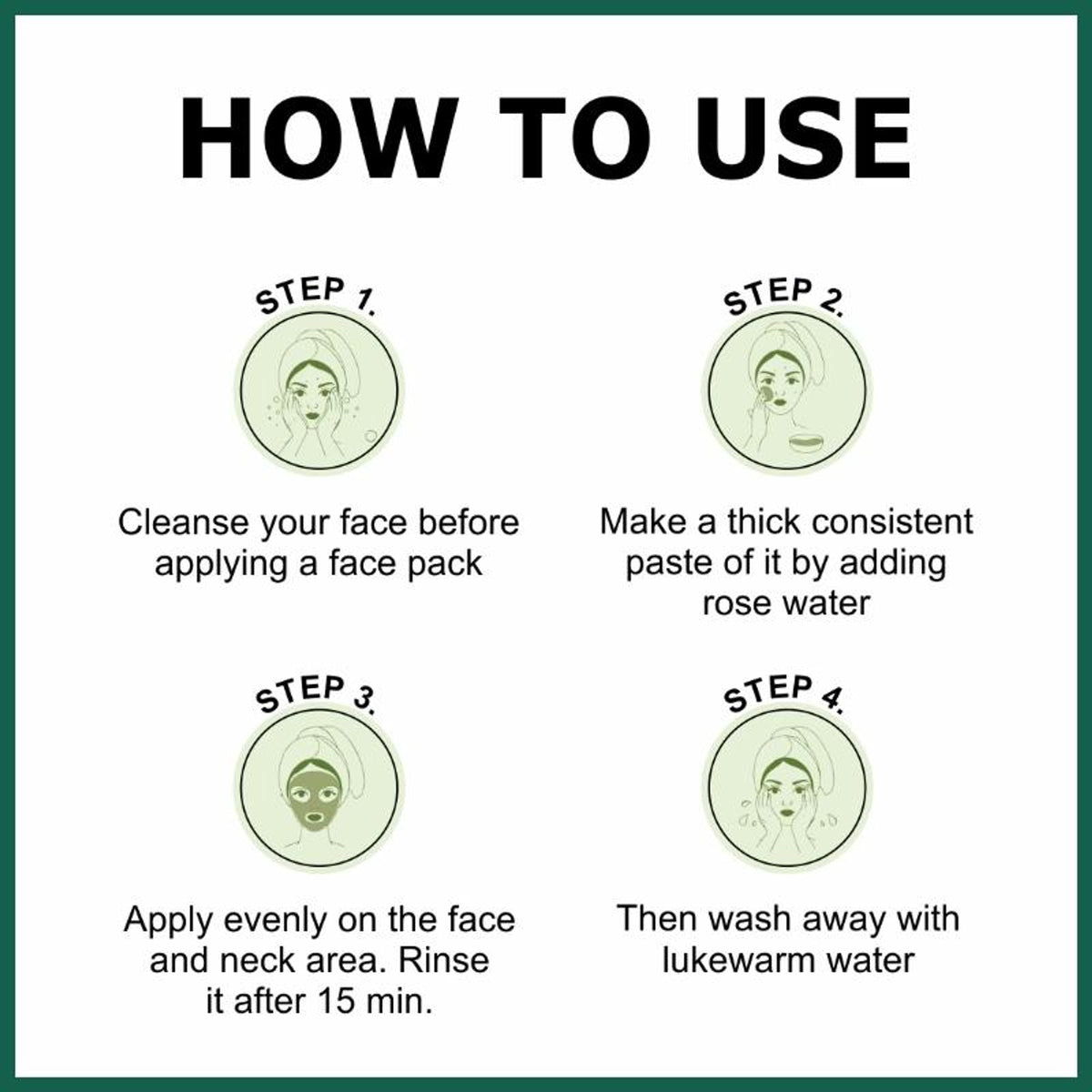 HOW TO USE

STEP 1.

Cleanse your face before applying a face pack

STEP 2.

Make a thick consistent paste of it by adding rose water

STEP 3.

Apply evenly on the face and neck area. Rinse it after 15 min.

STEP 4.

Then wash away with lukewarm water