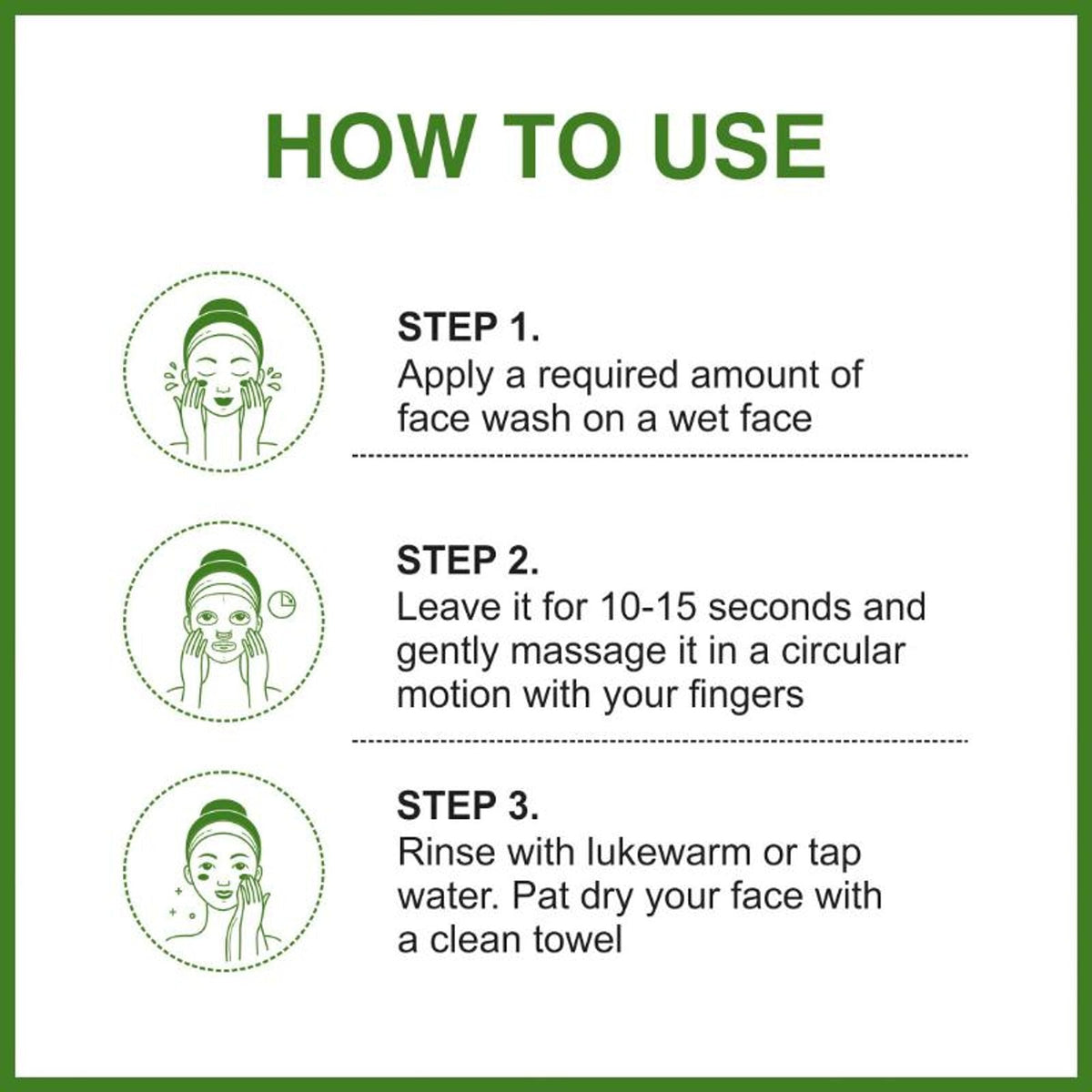 HOW TO USE

STEP 1.
Apply a required amount of face wash on a wet face

STEP 2.
Leave it for 10-15 seconds and gently massage it in a circular motion with your fingers

STEP 3.
Rinse with lukewarm or tap water. Pat dry your face with a clean towel