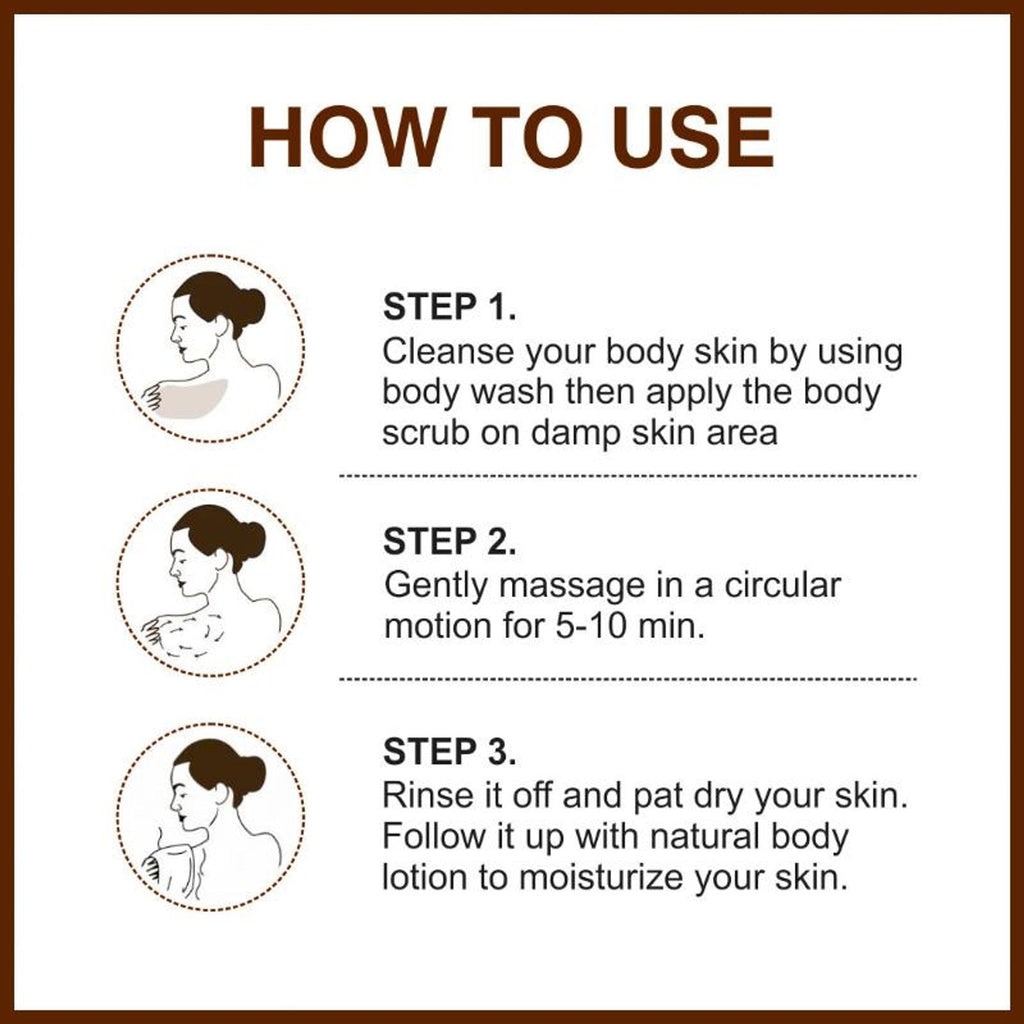 HOW TO USE

STEP 1.
Cleanse your body skin by using body wash then apply the body scrub on damp skin area

STEP 2.
Gently massage in a circular motion for 5-10 min.

STEP 3.
Rinse it off and pat dry your skin. Follow it up with natural body lotion to moisturize your skin.