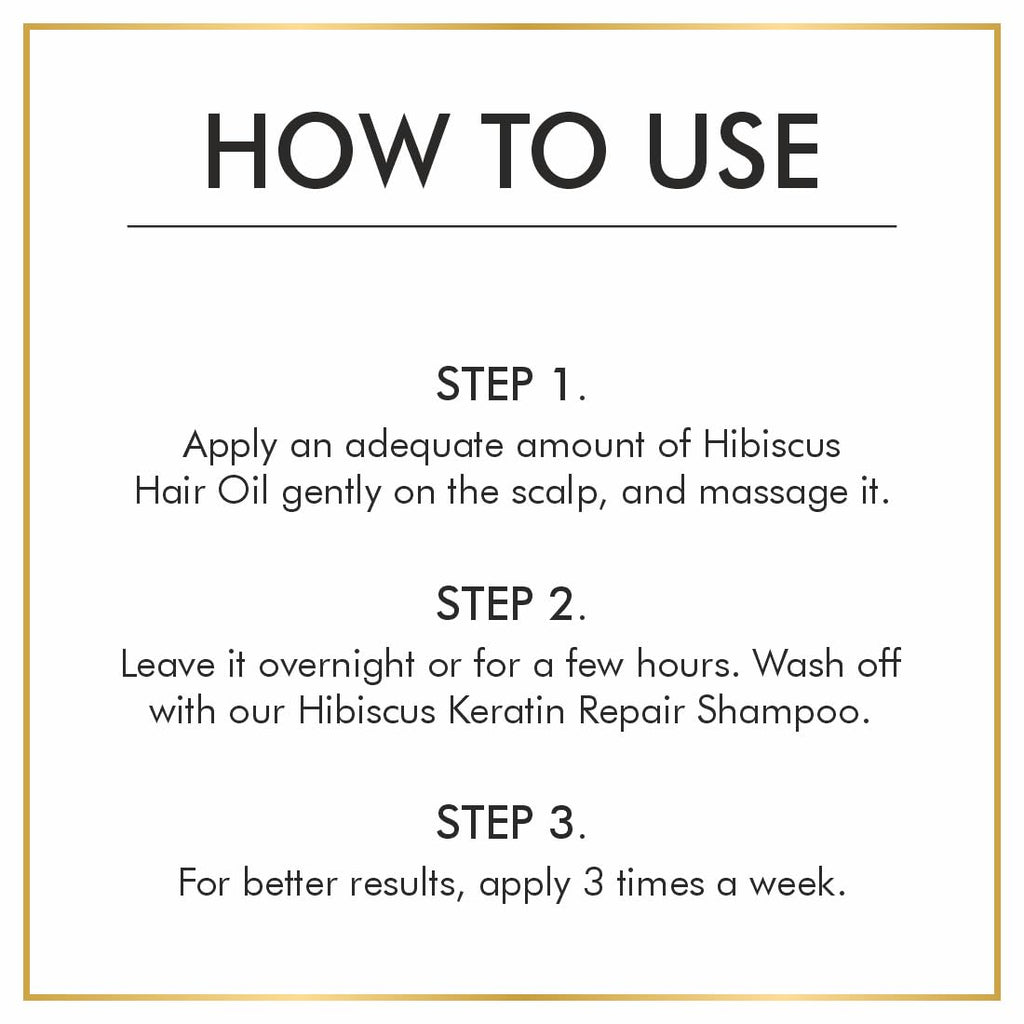 HOW TO USE

STEP 1.
Apply an adequate amount of Hibiscus Hair Oil gently on the scalp, and massage it.

STEP 2.
Leave it overnight or for a few hours. Wash off with our Hibiscus Keratin Repair Shampoo.

STEP 3.
For better results, apply 3 times a week.