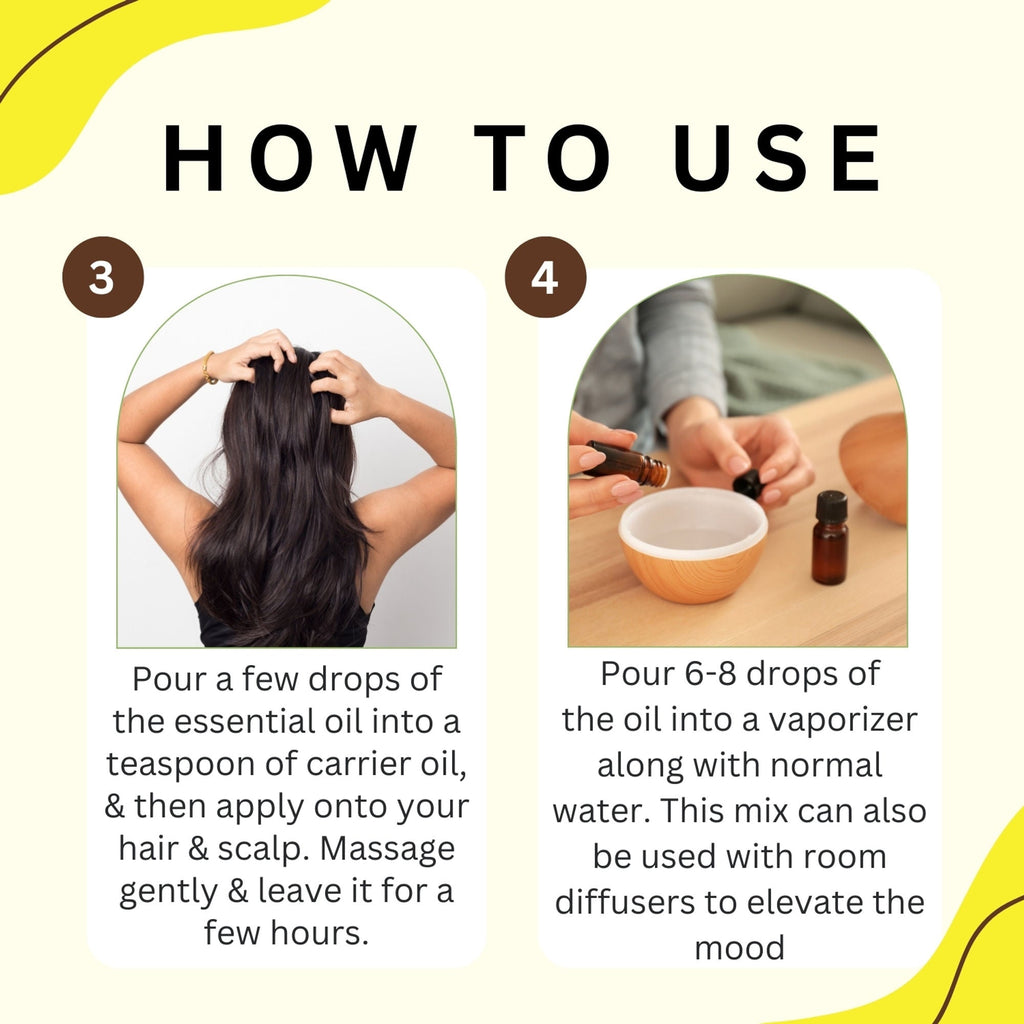 HOW TO USE

3

Pour a few drops of the essential oil into a teaspoon of carrier oil, & then apply onto your hair & scalp. Massage gently & leave it for a few hours.

4

Pour 6-8 drops of the oil into a vaporizer along with normal water. This mix can also be used with room diffusers to elevate the mood