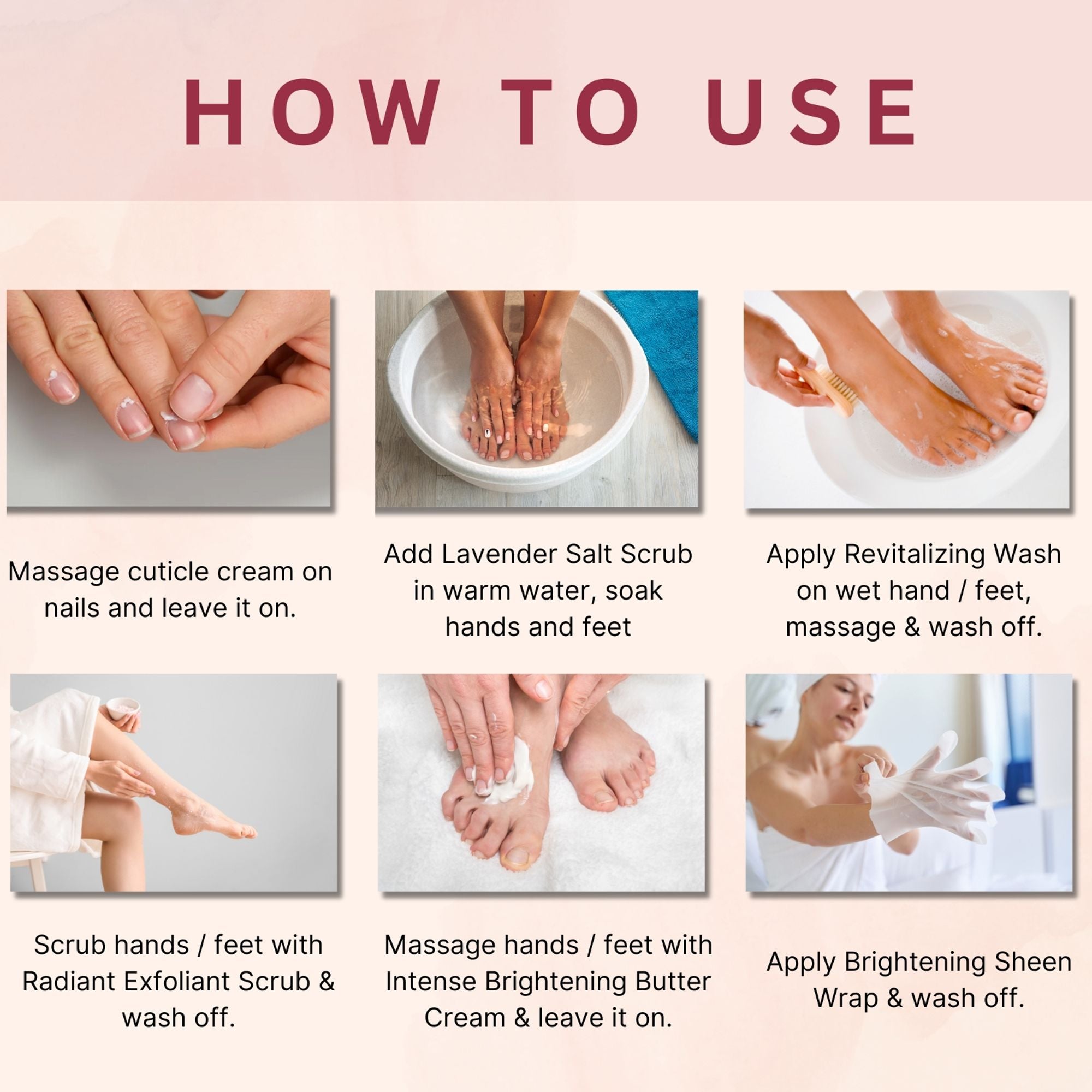 HOW TO USE

Massage cuticle cream on nails and leave it on.

Add Lavender Salt Scrub in warm water, soak hands and feet

Apply Revitalizing Wash on wet hand / feet, massage & wash off.

Scrub hands / feet with Radiant Exfoliant Scrub & wash off.

Massage hands / feet with Intense Brightening Butter Cream & leave it on.

Apply Brightening Sheen Wrap & wash off.