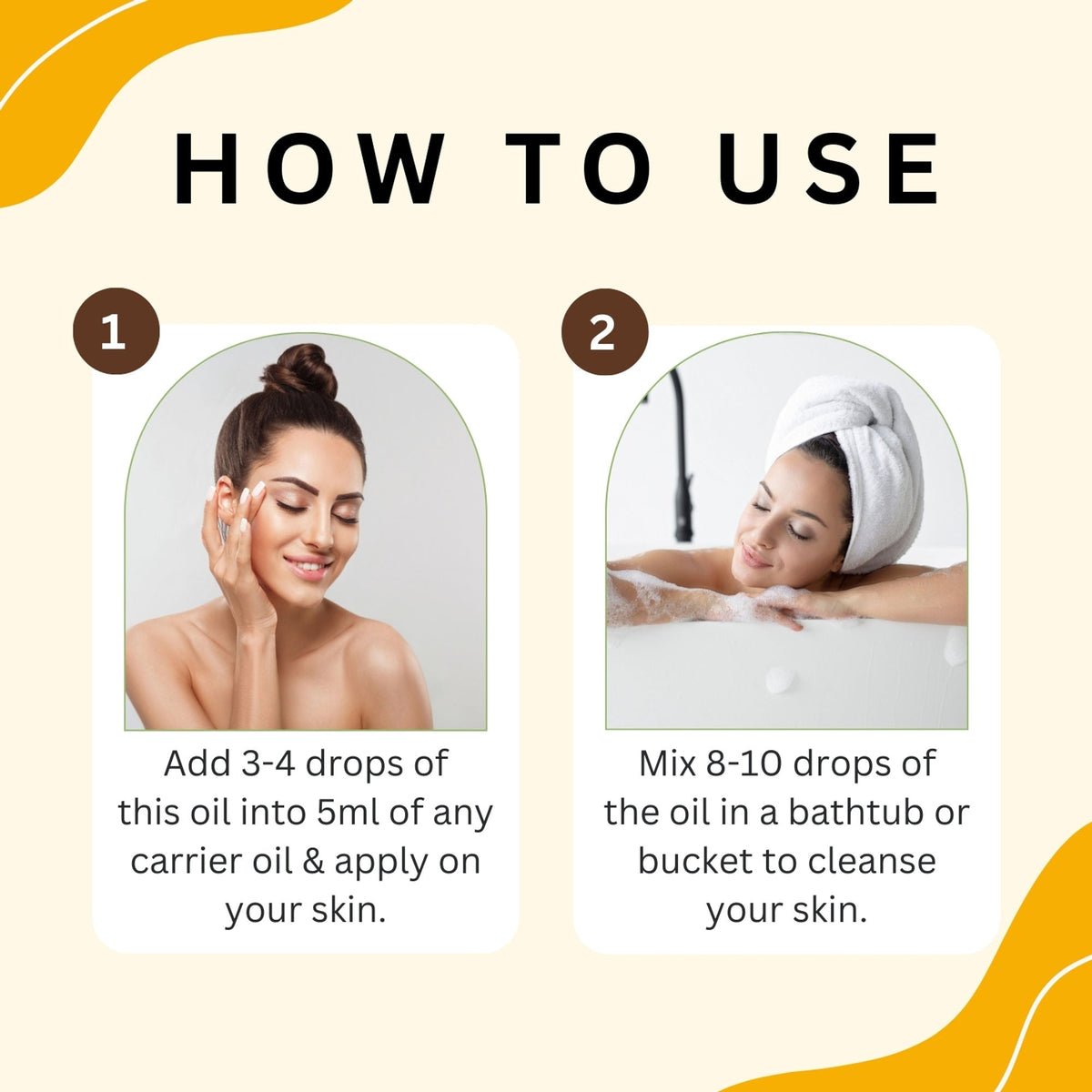 HOW TO USE

1

Add 3-4 drops of this oil into 5ml of any carrier oil & apply on your skin.

2

Mix 8-10 drops of the oil in a bathtub or bucket to cleanse your skin.