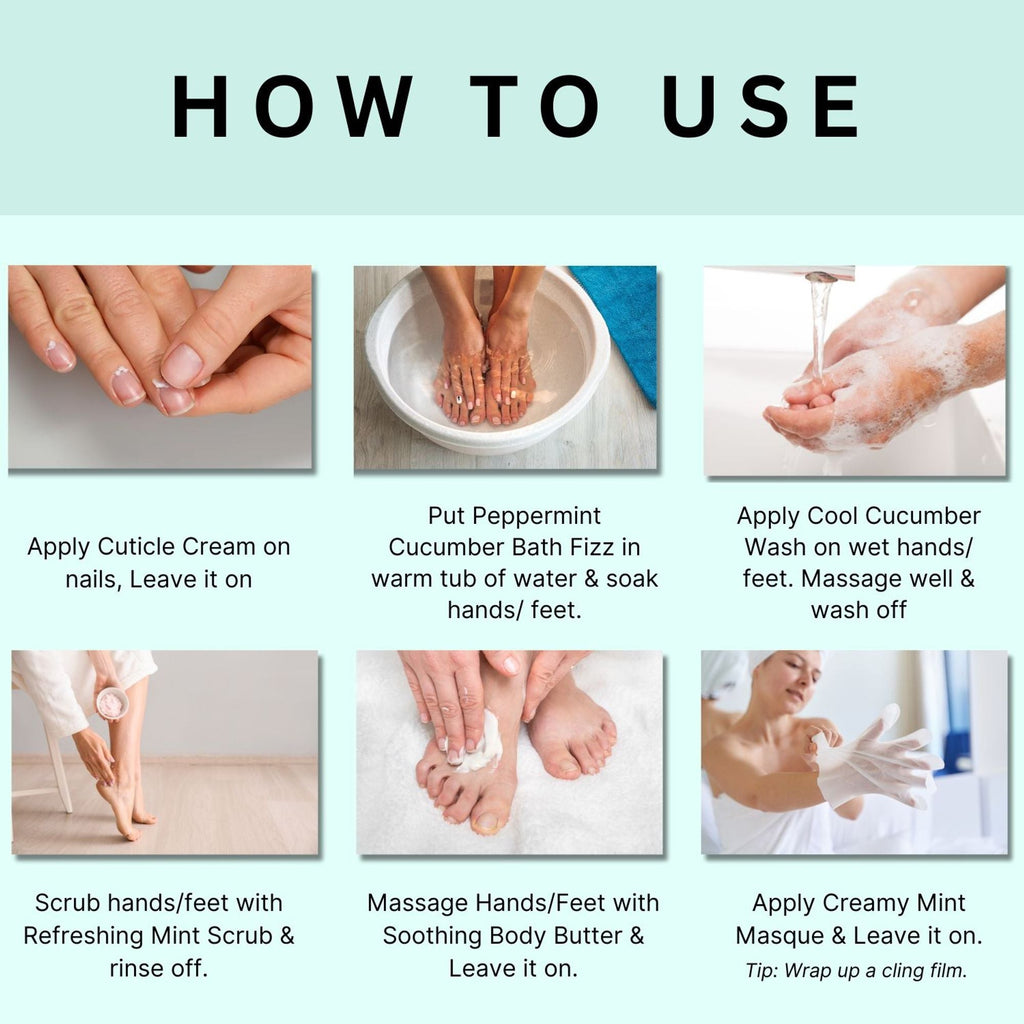 HOW TO USE

Apply Cuticle Cream on nails, Leave it on

Put Peppermint Cucumber Bath Fizz in warm tub of water & soak hands/ feet.

Apply Cool Cucumber Wash on wet hands/ feet. Massage well & wash off

Scrub hands/feet with Refreshing Mint Scrub & rinse off.

Massage Hands/Feet with Soothing Body Butter & Leave it on.

Apply Creamy Mint Masque & Leave it on.
Tip: Wrap up a cling film.