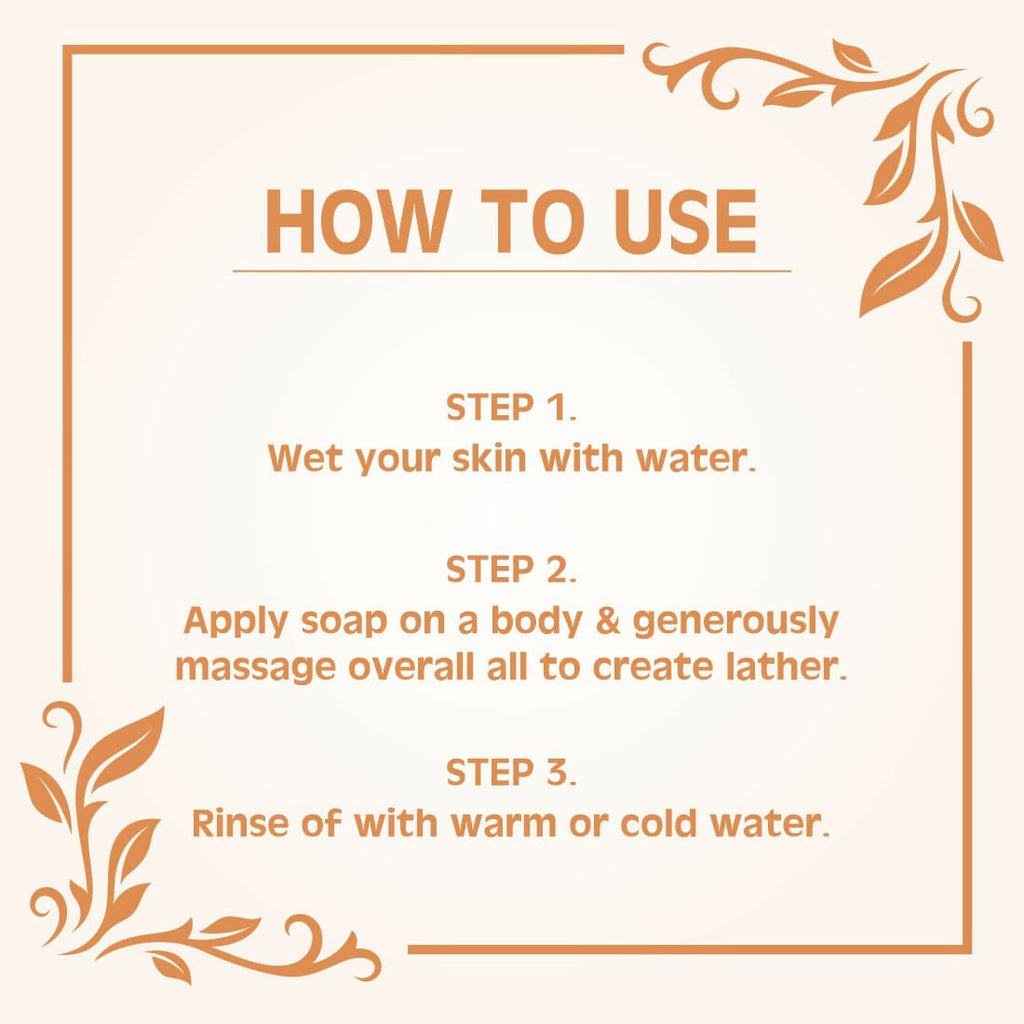 HOW TO USE

STEP 1.
Wet your skin with water.

STEP 2.
Apply soap on a body & generously massage overall all to create lather.

STEP 3.
Rinse of with warm or cold water.