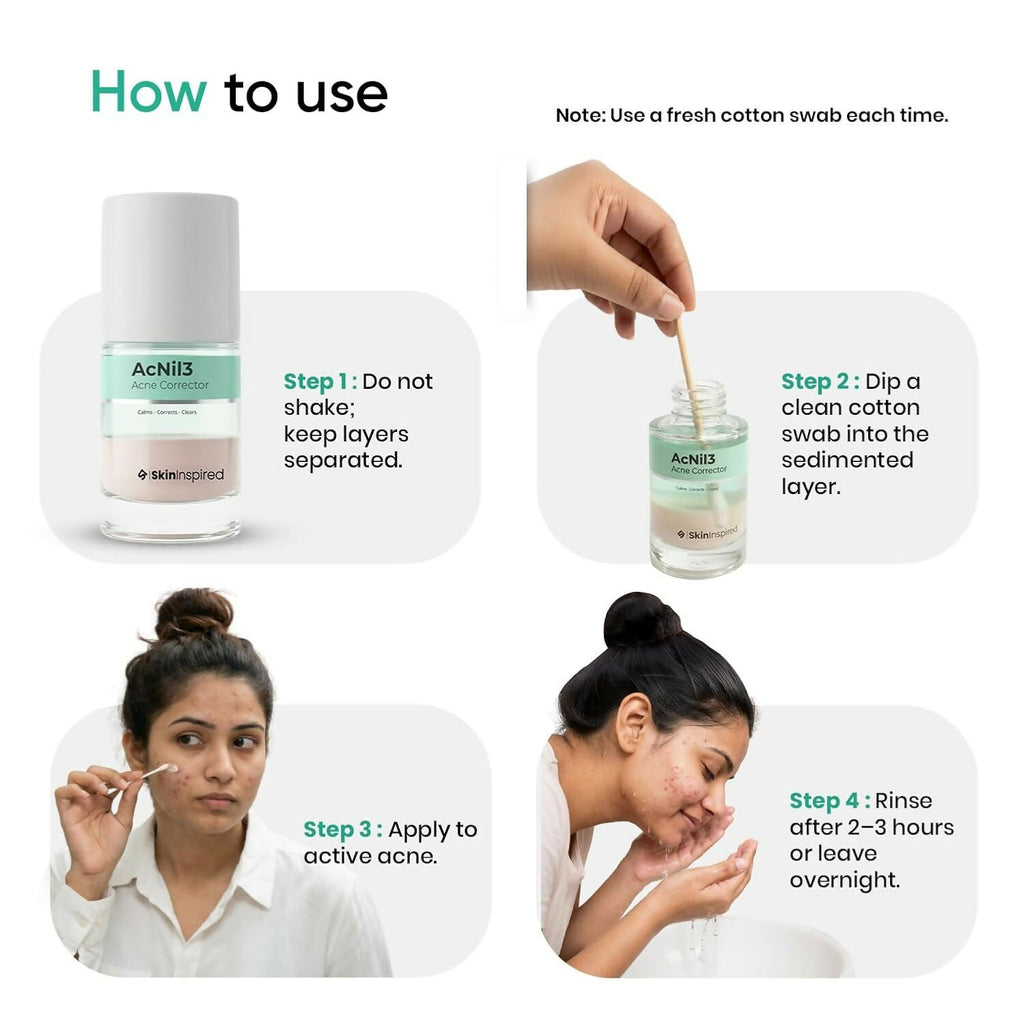 How to use

Note: Use a fresh cotton swab each time.

AcNil3
Acne Corrector
Calms · Corrects · Clears
SkinInspired

Step 1 : Do not shake; keep layers separated.

AcNil3
Acne Corrector
Calms · Corrects · Clears
SkinInspired

Step 2 : Dip a clean cotton swab into the sedimented layer.

Step 3 : Apply to active acne.

Step 4 : Rinse after 2–3 hours or leave overnight.